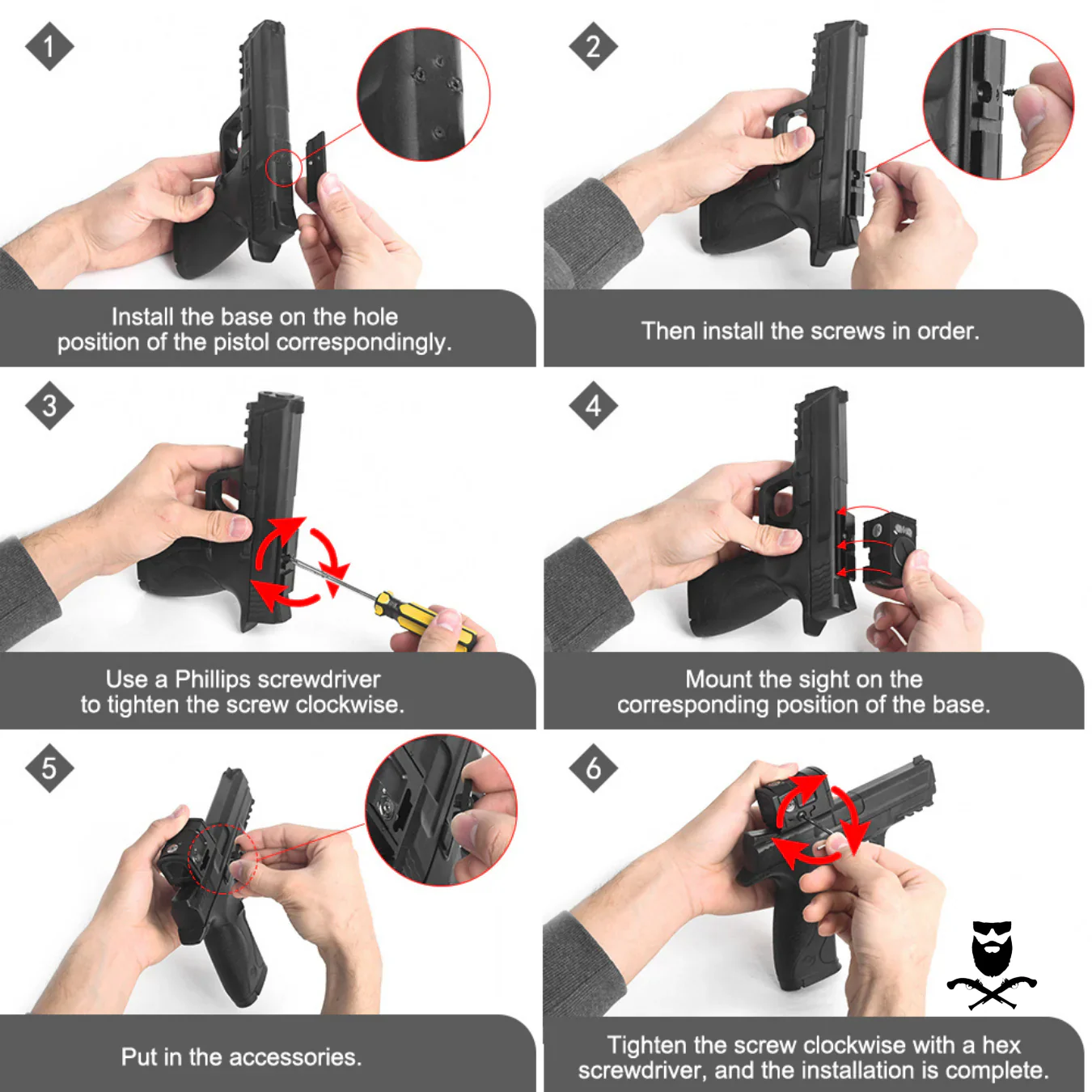 1

Install the base on the hole position of the pistol correspondingly.

2

Then install the screws in order.

3

Use a Phillips screwdriver to tighten the screw clockwise.

4

Mount the sight on the corresponding position of the base.

5

Put in the accessories.

6

Tighten the screw clockwise with a hex screwdriver, and the installation is complete.