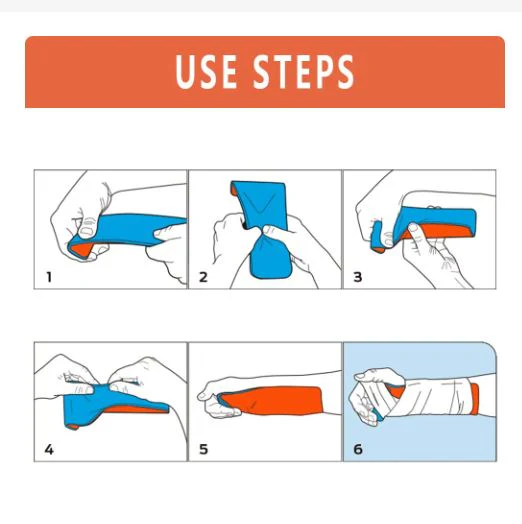 USE STEPS

1

2

3

4

5

6